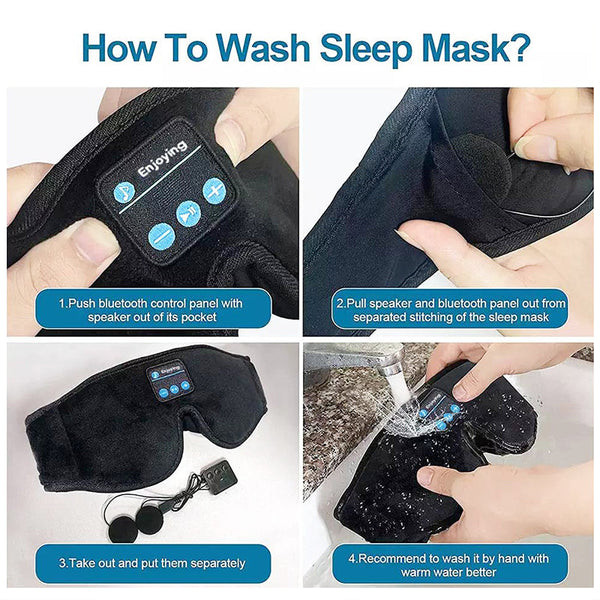 How To Wash Sleep Mask?

Enjoying

1.Push bluetooth control panel with speaker out of its pocket

2.Pull speaker and bluetooth panel out from separated stitching of the sleep mask

Enjoying

3.Take out and put them separately

Enjoying

4.Recommend to wash it by hand with warm water better