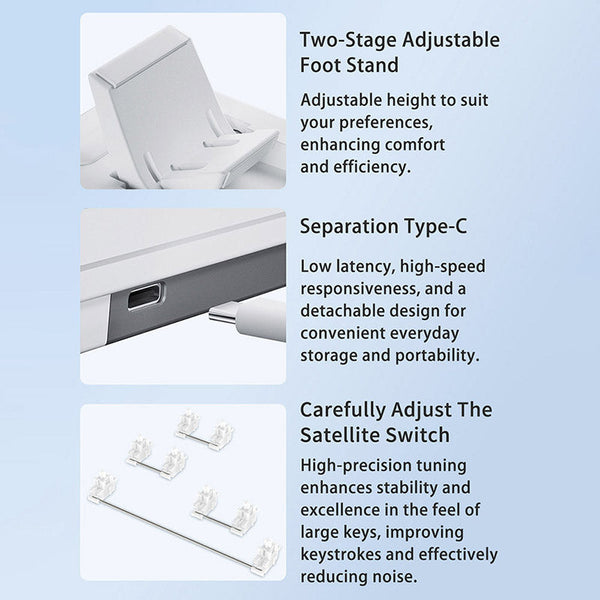 Two-Stage Adjustable Foot Stand

Adjustable height to suit your preferences, enhancing comfort and efficiency.

Separation Type-C

Low latency, high-speed responsiveness, and a detachable design for convenient everyday storage and portability.

Carefully Adjust The Satellite Switch

High-precision tuning enhances stability and excellence in the feel of large keys, improving keystrokes and effectively reducing noise.