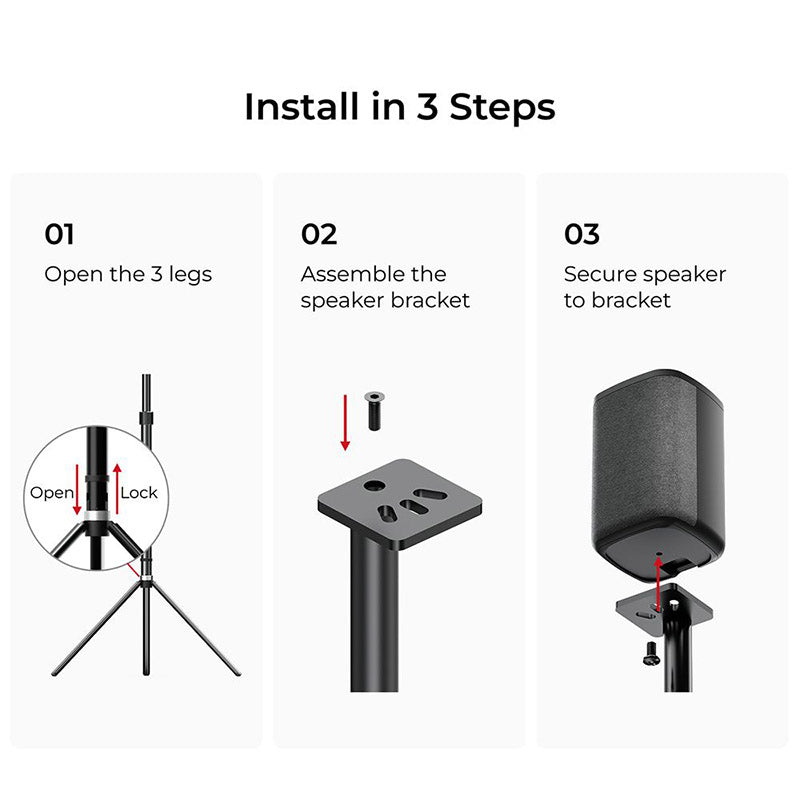 Install in 3 Steps

01

Open the 3 legs

Open

Lock

02

Assemble the speaker bracket

03

Secure speaker to bracket