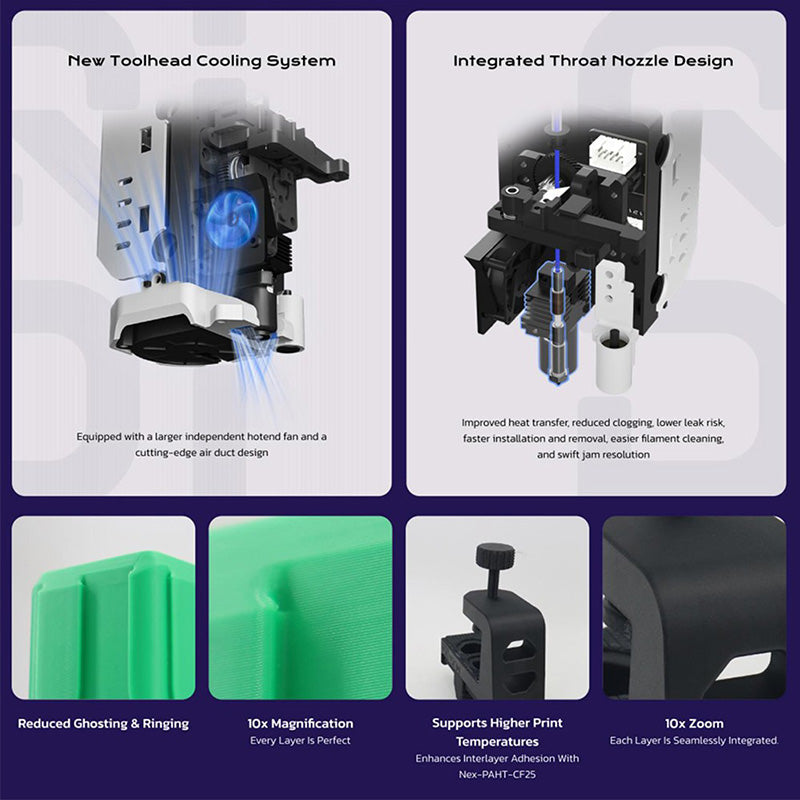 New Toolhead Cooling System

Equipped with a larger independent hotend fan and a cutting-edge air duct design

Integrated Throat Nozzle Design

Improved heat transfer, reduced clogging, lower leak risk, faster installation and removal, easier filament cleaning, and swift jam resolution

Reduced Ghosting & Ringing

10x Magnification
Every Layer Is Perfect

Supports Higher Print Temperatures
Enhances Interlayer Adhesion With Nex-PAHT-CF25

10x Zoom
Each Layer Is Seamlessly Integrated.