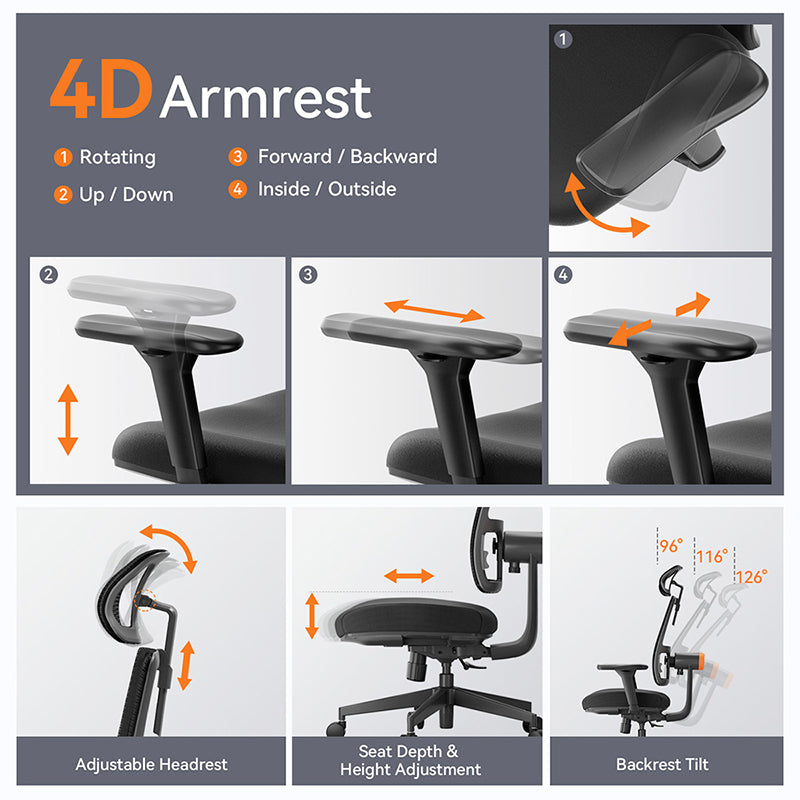 4D Armrest

1 Rotating
2 Up / Down
3 Forward / Backward
4 Inside / Outside

1

2

3

4

96°
116°
126°

Adjustable Headrest

Seat Depth & Height Adjustment

Backrest Tilt