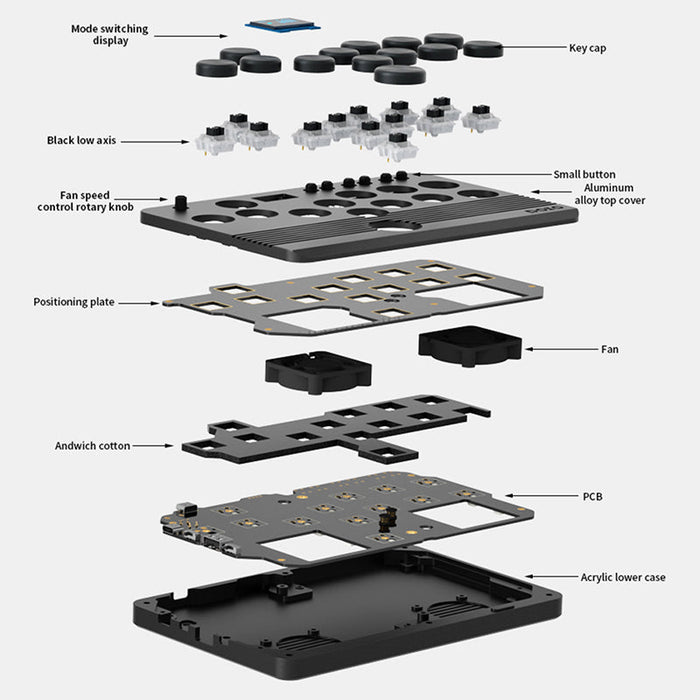 Mode switching display

Key cap

Black low axis

Small button

Fan speed control rotary knob

Aluminum alloy top cover

Positioning plate

Fan

Andwich cotton

PCB

Acrylic lower case