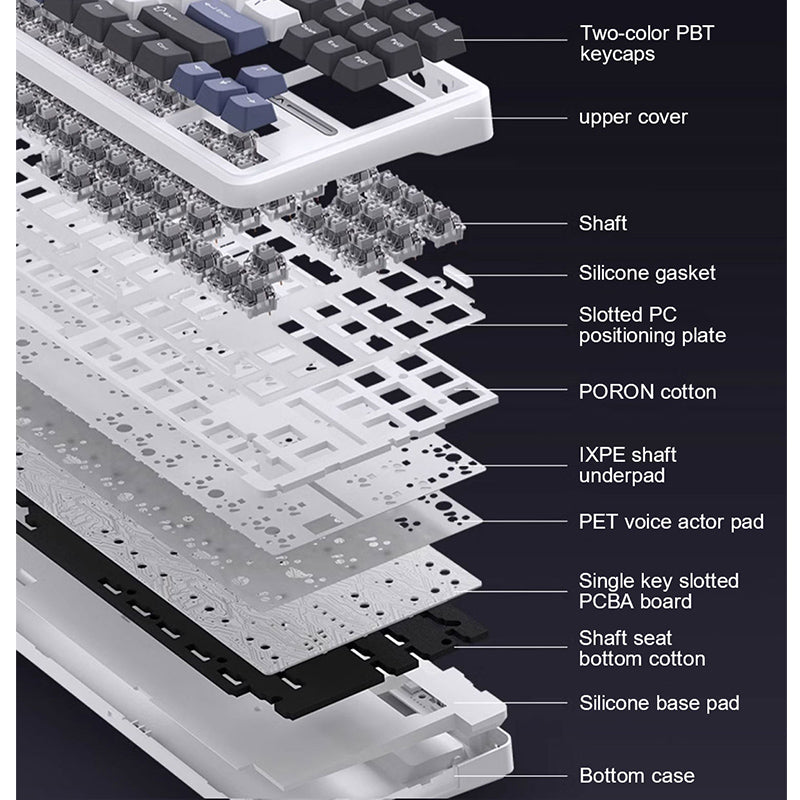 Two-color PBT keycaps

upper cover

Shaft

Silicone gasket

Slotted PC positioning plate

PORON cotton

IXPE shaft underpad

PET voice actor pad

Single key slotted PCBA board

Shaft seat bottom cotton

Silicone base pad

Bottom case