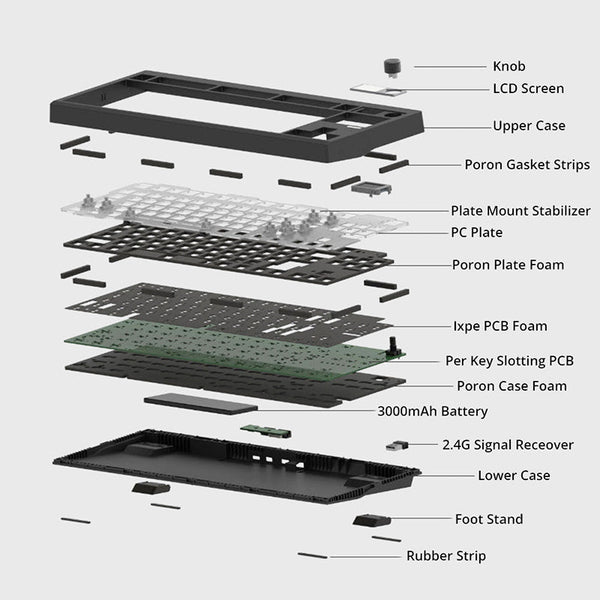 Knob
LCD Screen
Upper Case
Poron Gasket Strips
Plate Mount Stabilizer
PC Plate
Poron Plate Foam
Ixpe PCB Foam
Per Key Slotting PCB
Poron Case Foam
3000mAh Battery
2.4G Signal Receover
Lower Case
Foot Stand
Rubber Strip