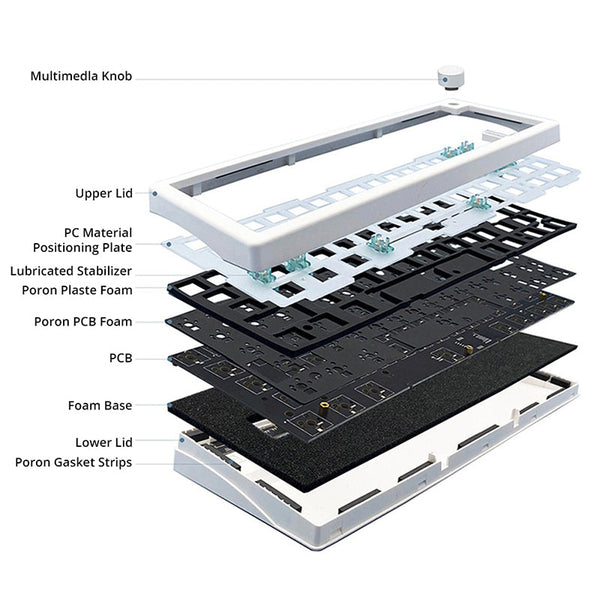 Multimedla Knob

Upper Lid

PC Material
Positioning Plate

Lubricated Stabilizer

Poron Plaste Foam

Poron PCB Foam

PCB

Foam Base

Lower Lid

Poron Gasket Strips