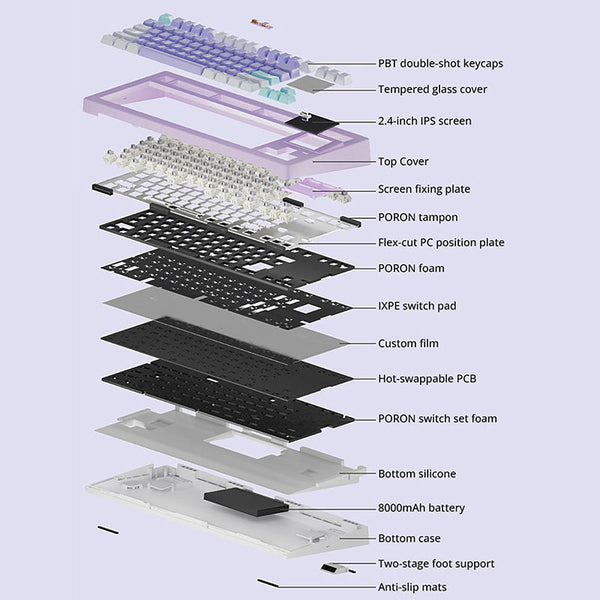 PBT double-shot keycaps
Tempered glass cover
2.4-inch IPS screen
Top Cover
Screen fixing plate
PORON tampon
Flex-cut PC position plate
PORON foam
IXPE switch pad
Custom film
Hot-swappable PCB
PORON switch set foam
Bottom silicone
8000mAh battery
Bottom case
Two-stage foot support
Anti-slip mats