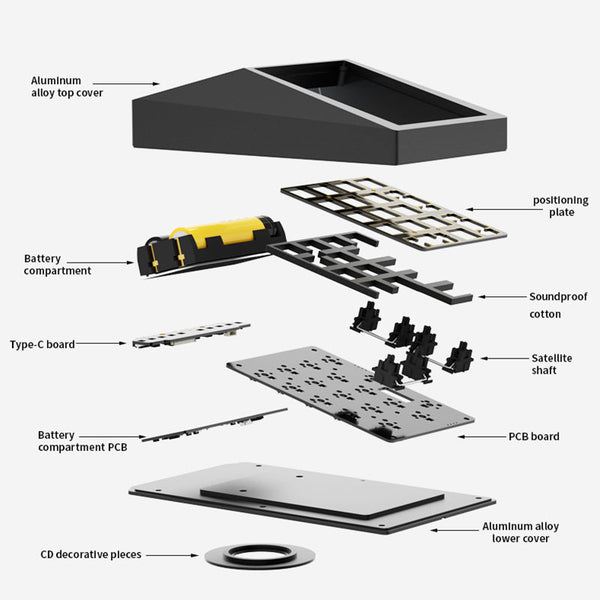 Aluminum alloy top cover

positioning plate

Battery compartment

Soundproof cotton

Type-C board

Satellite shaft

Battery compartment PCB

PCB board

Aluminum alloy lower cover

CD decorative pieces