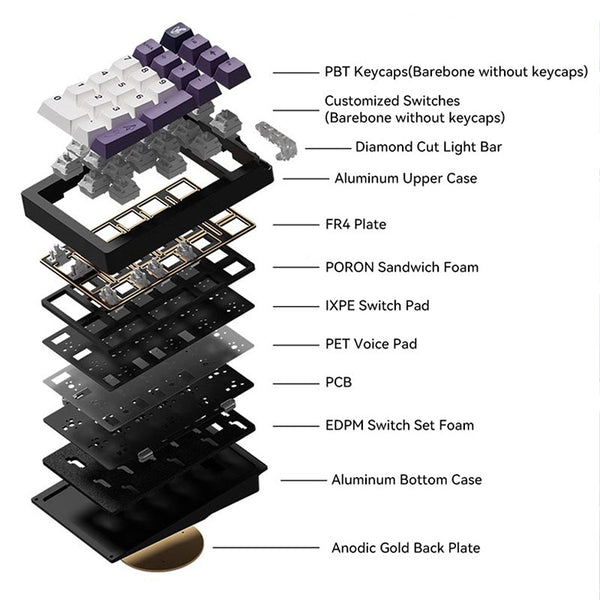 PBT Keycaps(Barebone without keycaps)

Customized Switches
(Barebone without keycaps)

Diamond Cut Light Bar

Aluminum Upper Case

FR4 Plate

PORON Sandwich Foam

IXPE Switch Pad

PET Voice Pad

PCB

EDPM Switch Set Foam

Aluminum Bottom Case

Anodic Gold Back Plate