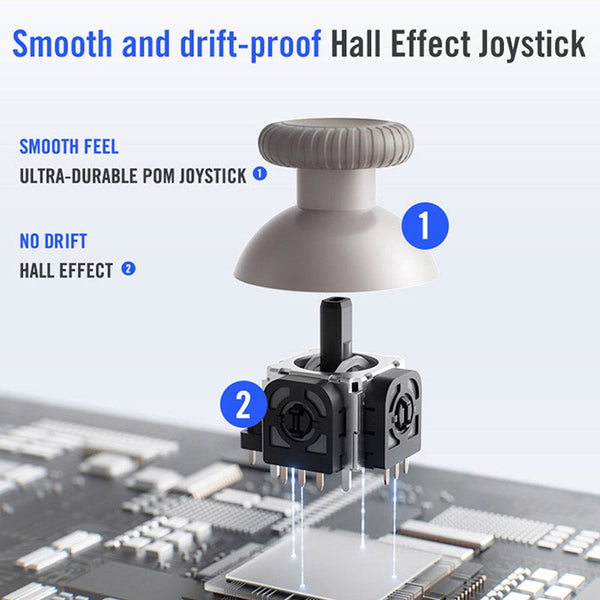 Smooth and drift-proof Hall Effect Joystick

SMOOTH FEEL
ULTRA-DURABLE POM JOYSTICK 1

NO DRIFT
HALL EFFECT 2

1

2