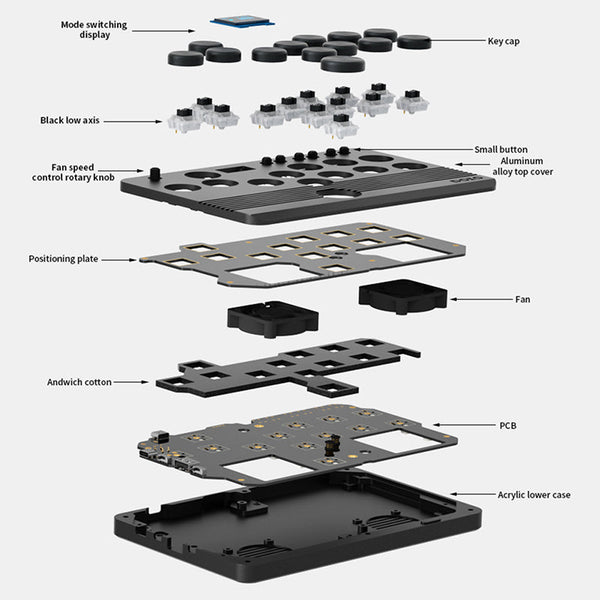 Mode switching display

Key cap

Black low axis

Small button

Fan speed control rotary knob

Aluminum alloy top cover

Positioning plate

Fan

Andwich cotton

PCB

Acrylic lower case