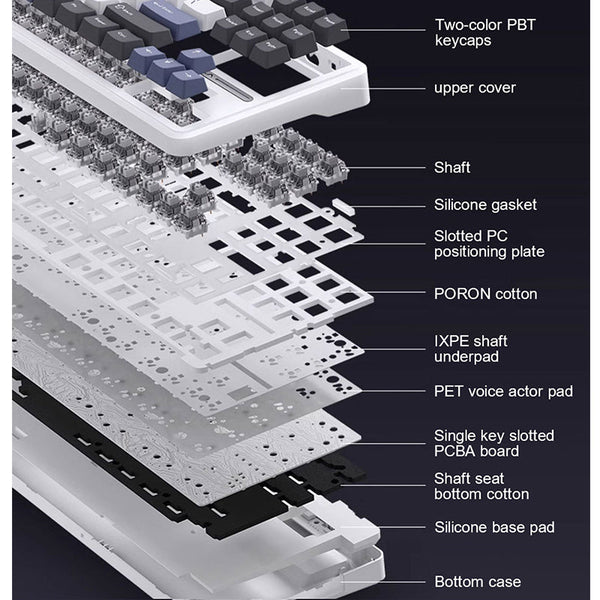 Two-color PBT keycaps

upper cover

Shaft

Silicone gasket

Slotted PC positioning plate

PORON cotton

IXPE shaft underpad

PET voice actor pad

Single key slotted PCBA board

Shaft seat bottom cotton

Silicone base pad

Bottom case