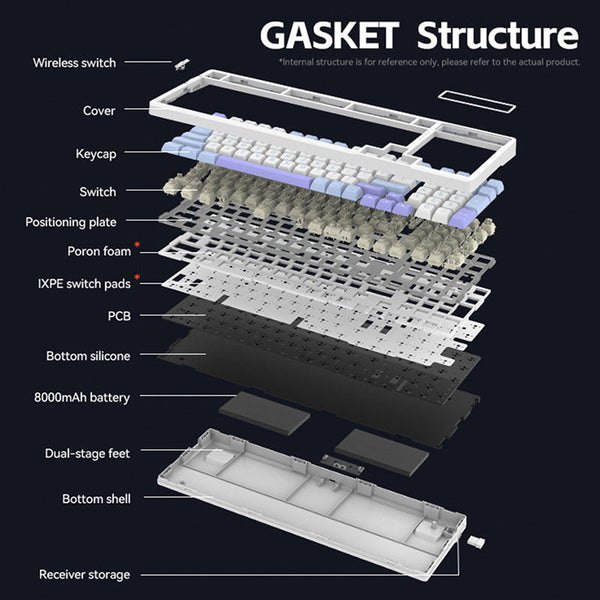 GASKET Structure

*Internal structure is for reference only, please refer to the actual product.

Wireless switch

Cover

Keycap

Switch

Positioning plate

Poron foam *

IXPE switch pads *

PCB

Bottom silicone

8000mAh battery

Dual-stage feet

Bottom shell

Receiver storage